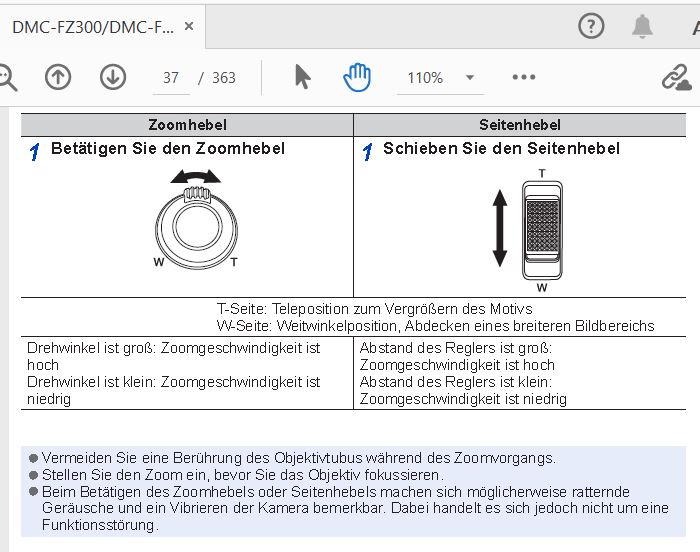 DMC-FZ300/DMC-F... ×

37 / 363

110%

| Zoomhebel | Seitenhebel |
|---|---|
| 1 Betätigen Sie den Zoomhebel W T | 1 Schieben Sie den Seitenhebel T W |
| T-Seite: Teleposition zum Vergrößern des Motivs W-Seite: Weitwinkelposition, Abdecken eines breiteren Bildbereichs | |
| Drehwinkel ist groß: Zoomgeschwindigkeit ist hoch Drehwinkel ist klein: Zoomgeschwindigkeit ist niedrig | Abstand des Reglers ist groß: Zoomgeschwindigkeit ist hoch Abstand des Reglers ist klein: Zoomgeschwindigkeit ist niedrig |

● Vermeiden Sie eine Berührung des Objektivtubus während des Zoomvorgangs.
● Stellen Sie den Zoom ein, bevor Sie das Objektiv fokussieren.
● Beim Betätigen des Zoomhebels oder Seitenhebels machen sich möglicherweise ratternde Geräusche und ein Vibrieren der Kamera bemerkbar. Dabei handelt es sich jedoch nicht um eine Funktionsstörung.